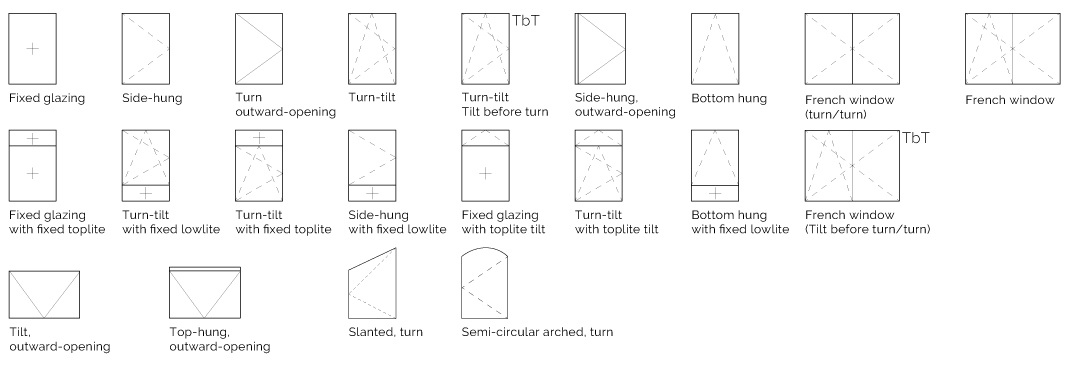 Fixed glazing

Side-hung

Turn outward-opening

Turn-tilt

TbT
Turn-tilt Tilt before turn

Side-hung, outward-opening

Bottom hung

French window (turn/turn)

French window

Fixed glazing with fixed toplite

Turn-tilt with fixed lowlite

Turn-tilt with fixed toplite

Side-hung with fixed lowlite

Fixed glazing with toplite tilt

Turn-tilt with toplite tilt

Bottom hung with fixed lowlite

TbT
French window (Tilt before turn/turn)

Tilt, outward-opening

Top-hung, outward-opening

Slanted, turn

Semi-circular arched, turn