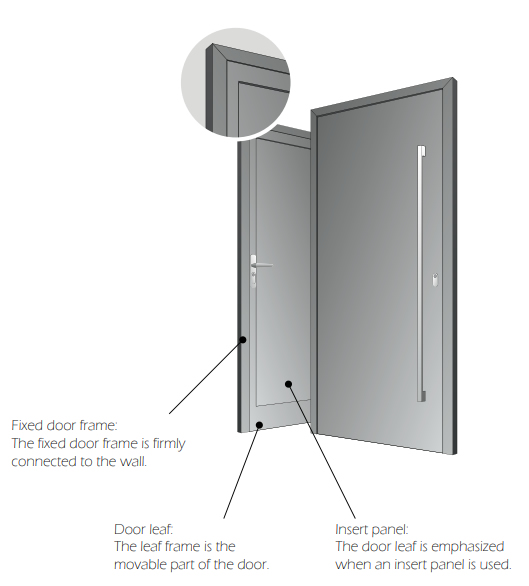 Fixed door frame:
The fixed door frame is firmly connected to the wall.

Door leaf:
The leaf frame is the movable part of the door.

Insert panel:
The door leaf is emphasized when an insert panel is used.